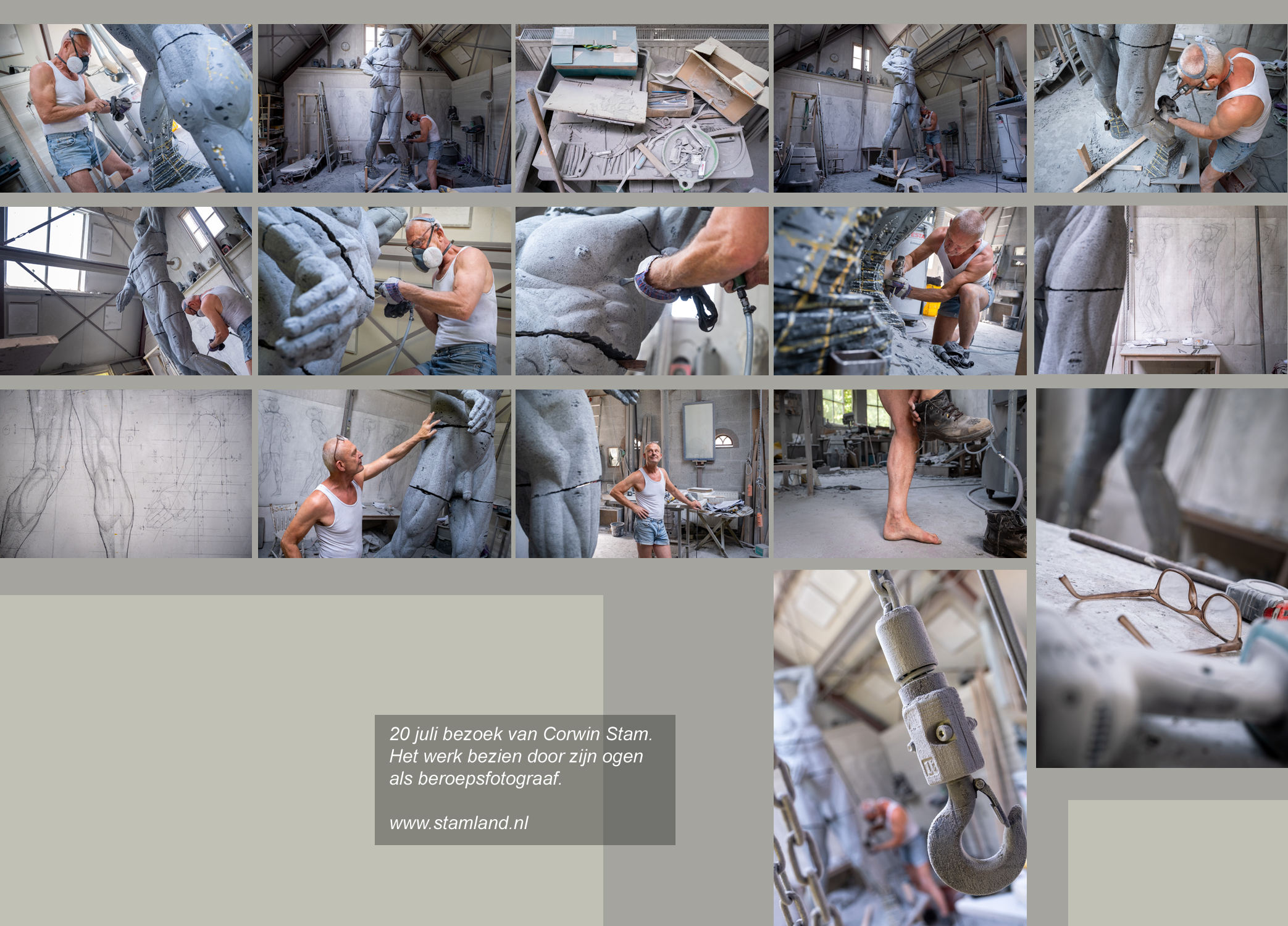 20 juli bezoek van Corwin Stam.
Het werk bezien door zijn ogen
als beroepsfotograaf.

www.stamland.nl